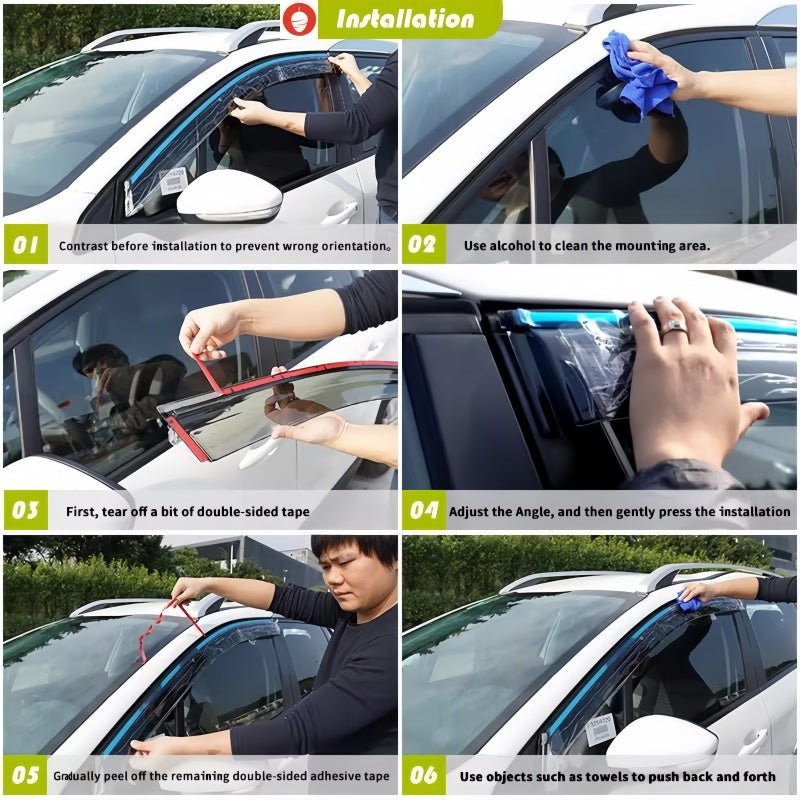 Installation

01 Contrast before installation to prevent wrong orientation。

02 Use alcohol to clean the mounting area.

03 First, tear off a bit of double-sided tape

04 Adjust the Angle, and then gently press the installation

05 Gradually peel off the remaining double-sided adhesive tape

06 Use objects such as towels to push back and forth