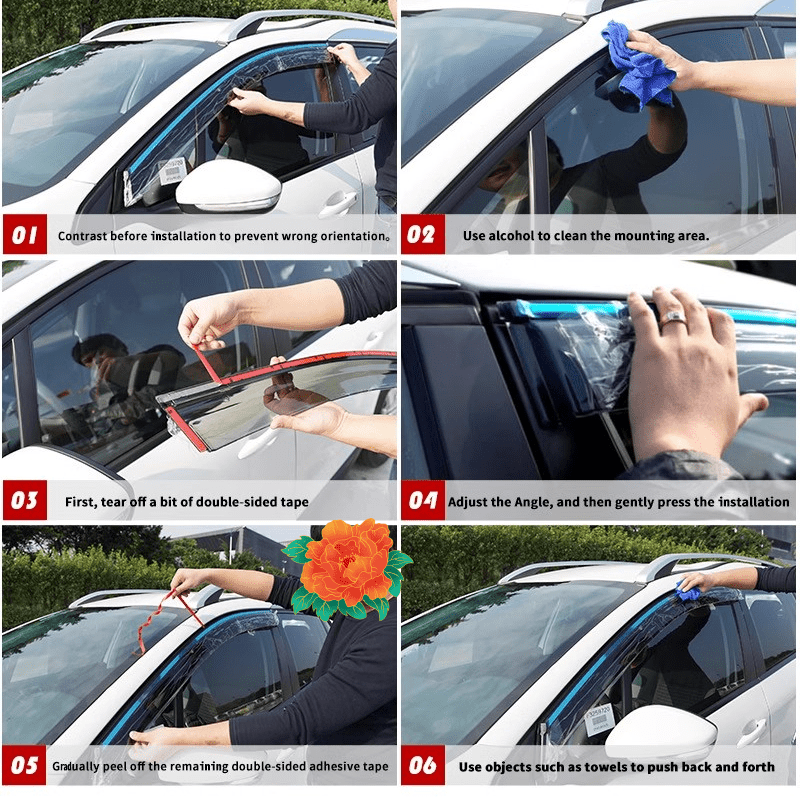 01 Contrast before installation to prevent wrong orientation。

02 Use alcohol to clean the mounting area.

03 First, tear off a bit of double-sided tape

04 Adjust the Angle, and then gently press the installation

05 Gradually peel off the remaining double-sided adhesive tape

06 Use objects such as towels to push back and forth